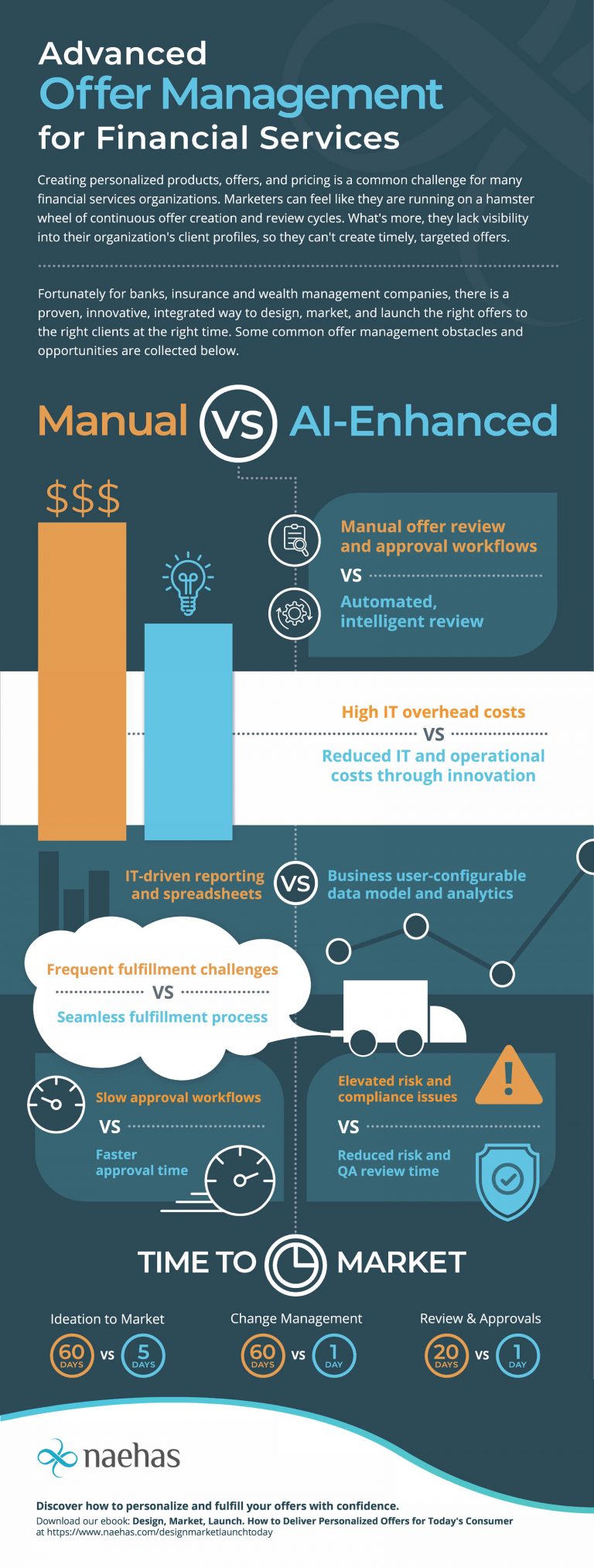 Advanced
Offer Management
for Financial Services

Creating personalized products, offers, and pricing is a common challenge for many financial services organizations. Marketers can feel like they are running on a hamster wheel of continuous offer creation and review cycles. What's more, they lack visibility into their organization's client profiles, so they can't create timely, targeted offers.

Fortunately for banks, insurance and wealth management companies, there is a proven, innovative, integrated way to design, market, and launch the right offers to the right clients at the right time. Some common offer management obstacles and opportunities are collected below.

Manual VS AI-Enhanced

$$$

Manual offer review and approval workflows
VS
Automated, intelligent review

High IT overhead costs
VS
Reduced IT and operational costs through innovation

IT-driven reporting and spreadsheets VS Business user-configurable data model and analytics

Frequent fulfillment challenges
VS
Seamless fulfillment process

Slow approval workflows
VS
Faster approval time

Elevated risk and compliance issues
VS
Reduced risk and QA review time

TIME TO MARKET

Ideation to Market
60 DAYS VS 5 DAYS

Change Management
60 DAYS VS 1 DAY

Review & Approvals
20 DAYS VS 1 DAY

naehas

Discover how to personalize and fulfill your offers with confidence.
Download our ebook: Design, Market, Launch. How to Deliver Personalized Offers for Today's Consumer at https://www.naehas.com/designmarketlaunchtoday